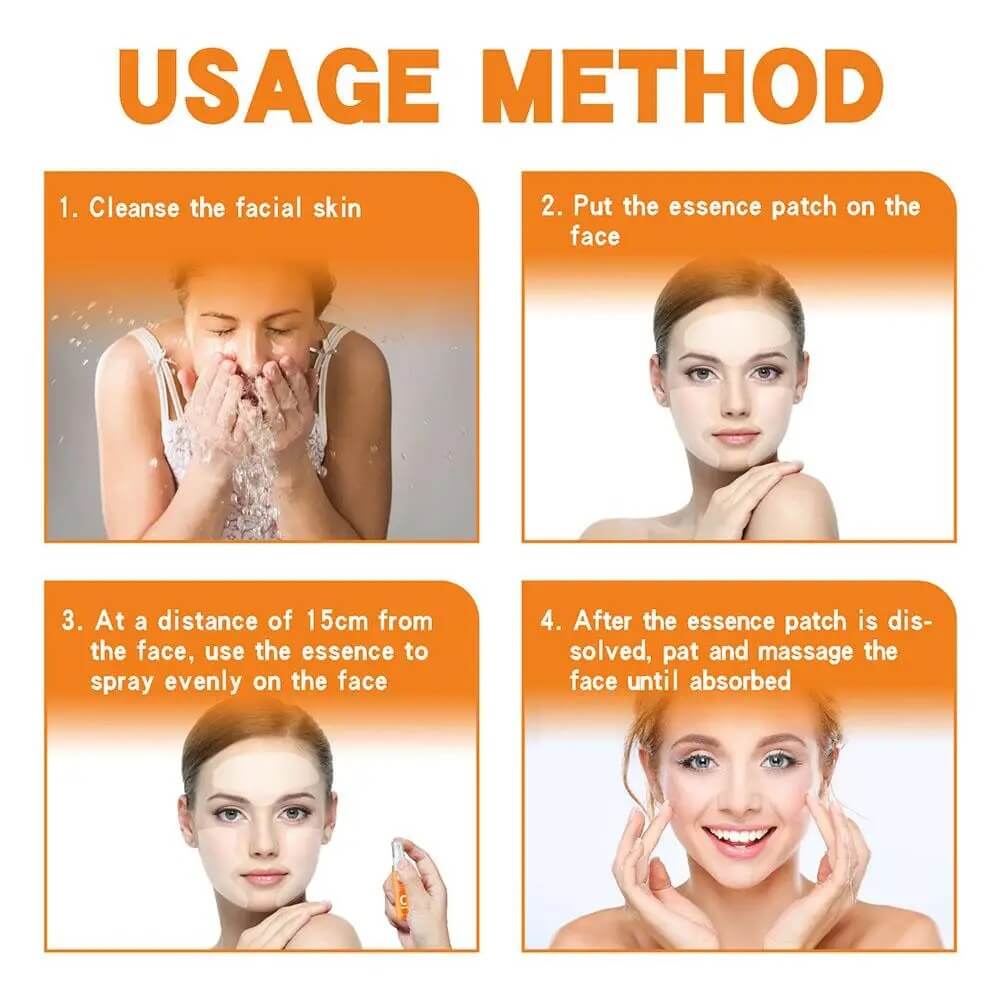 USAGE METHOD

1. Cleanse the facial skin

2. Put the essence patch on the face

3. At a distance of 15cm from the face, use the essence to spray evenly on the face

4. After the essence patch is dissolved, pat and massage the face until absorbed